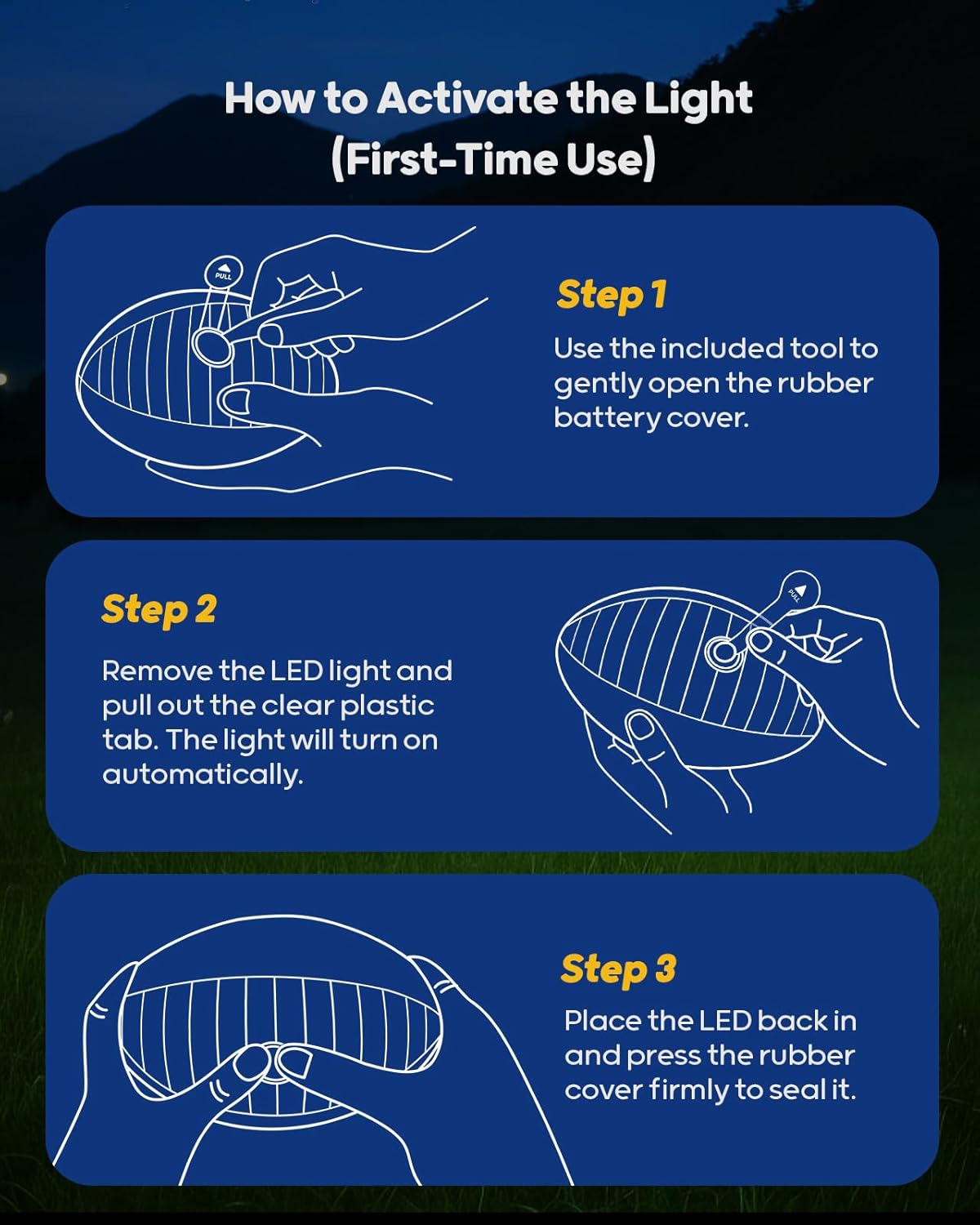 How to Activate the Light (First-Time Use)

PULL

Step 1

Use the included tool to gently open the rubber battery cover.

Step 2

Remove the LED light and pull out the clear plastic tab. The light will turn on automatically.

PULL

Step 3

Place the LED back in and press the rubber cover firmly to seal it.