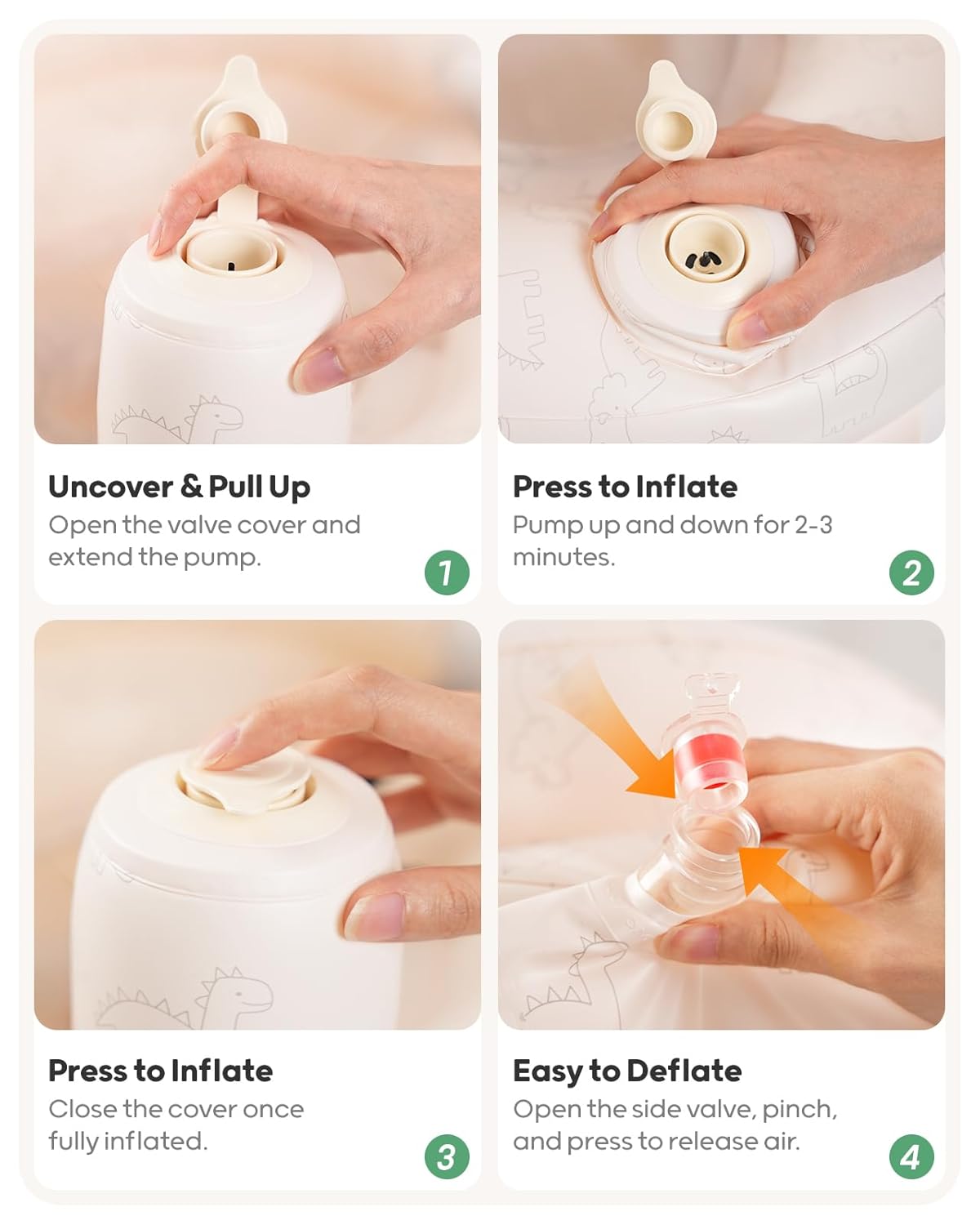 Uncover & Pull Up
Open the valve cover and extend the pump.
1

Press to Inflate
Pump up and down for 2-3 minutes.
2

Press to Inflate
Close the cover once fully inflated.
3

Easy to Deflate
Open the side valve, pinch, and press to release air.
4